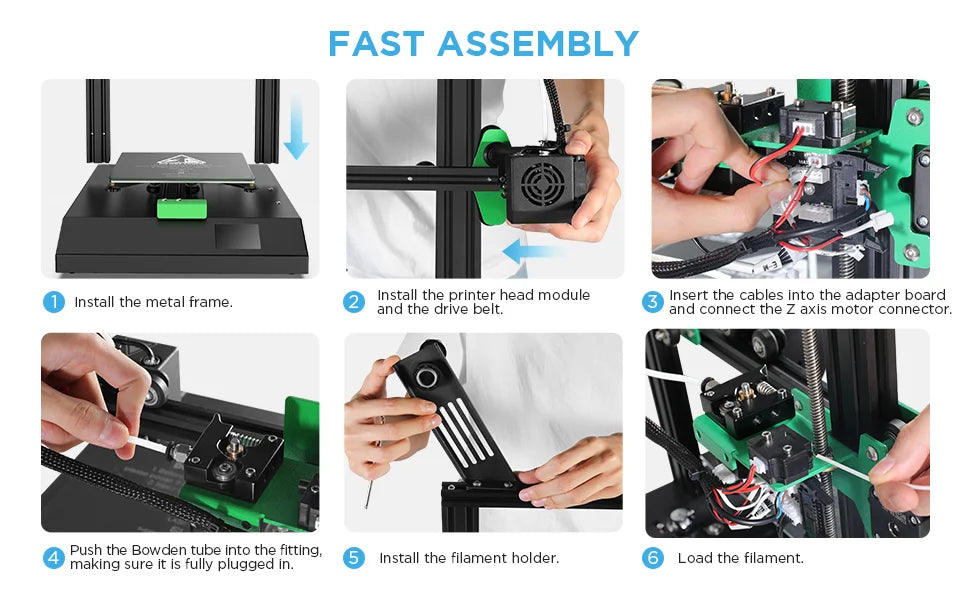 FAST ASSEMBLY

1 Install the metal frame.

2 Install the printer head module and the drive belt.

3 Insert the cables into the adapter board and connect the Z axis motor connector.

4 Push the Bowden tube into the fitting, making sure it is fully plugged in.

5 Install the filament holder.

6 Load the filament.