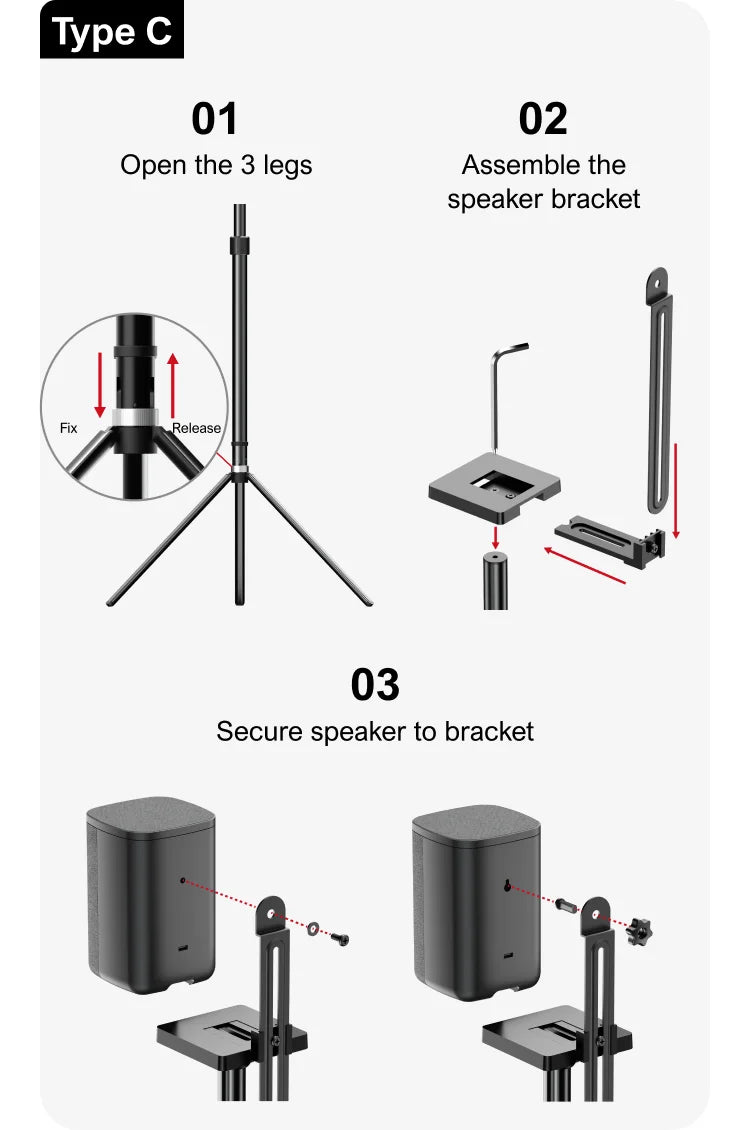 Type C

01
Open the 3 legs

Fix
Release

02
Assemble the speaker bracket

03
Secure speaker to bracket