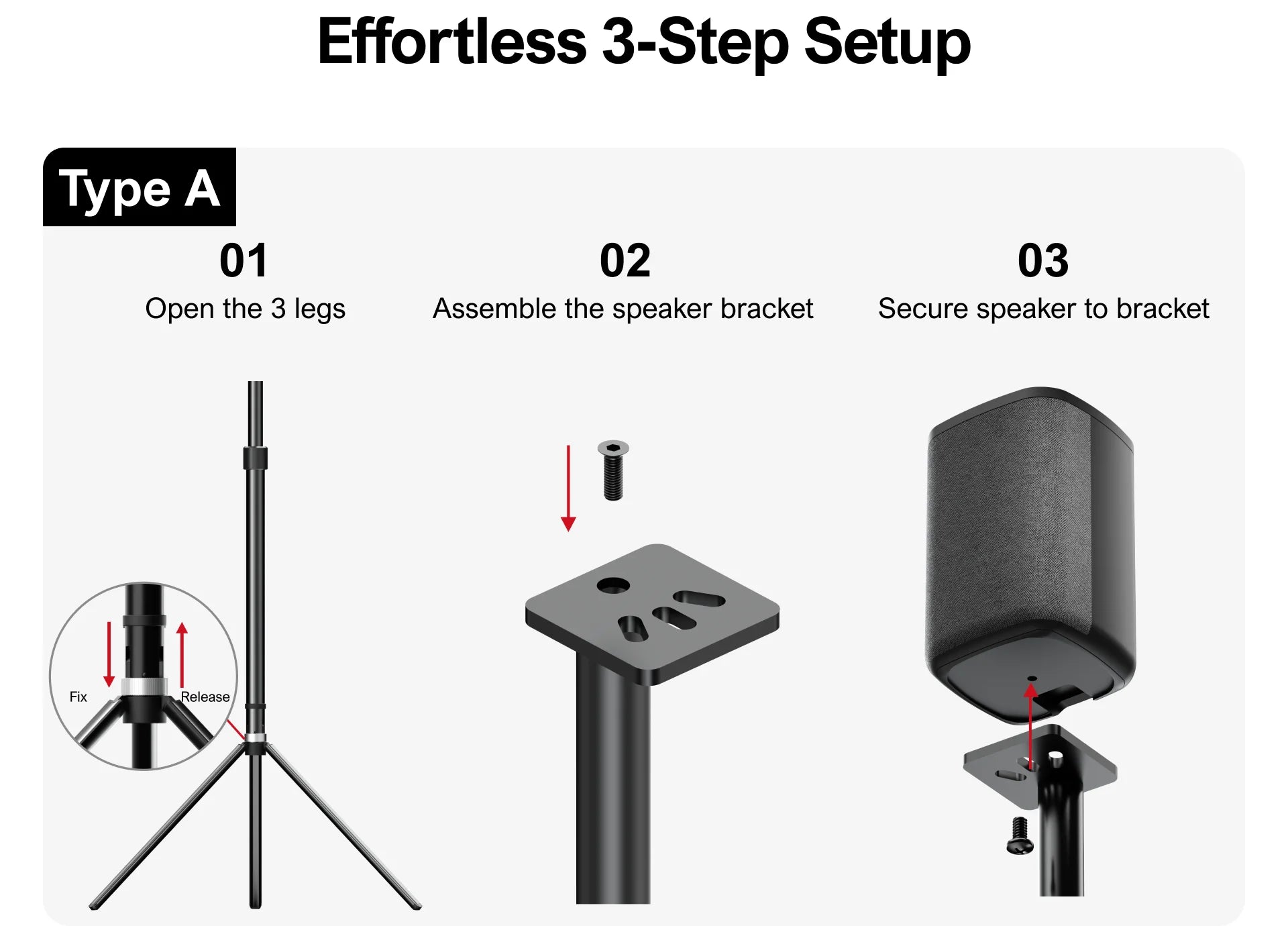 Effortless 3-Step Setup

Type A

01
Open the 3 legs

Fix
Release

02
Assemble the speaker bracket

03
Secure speaker to bracket