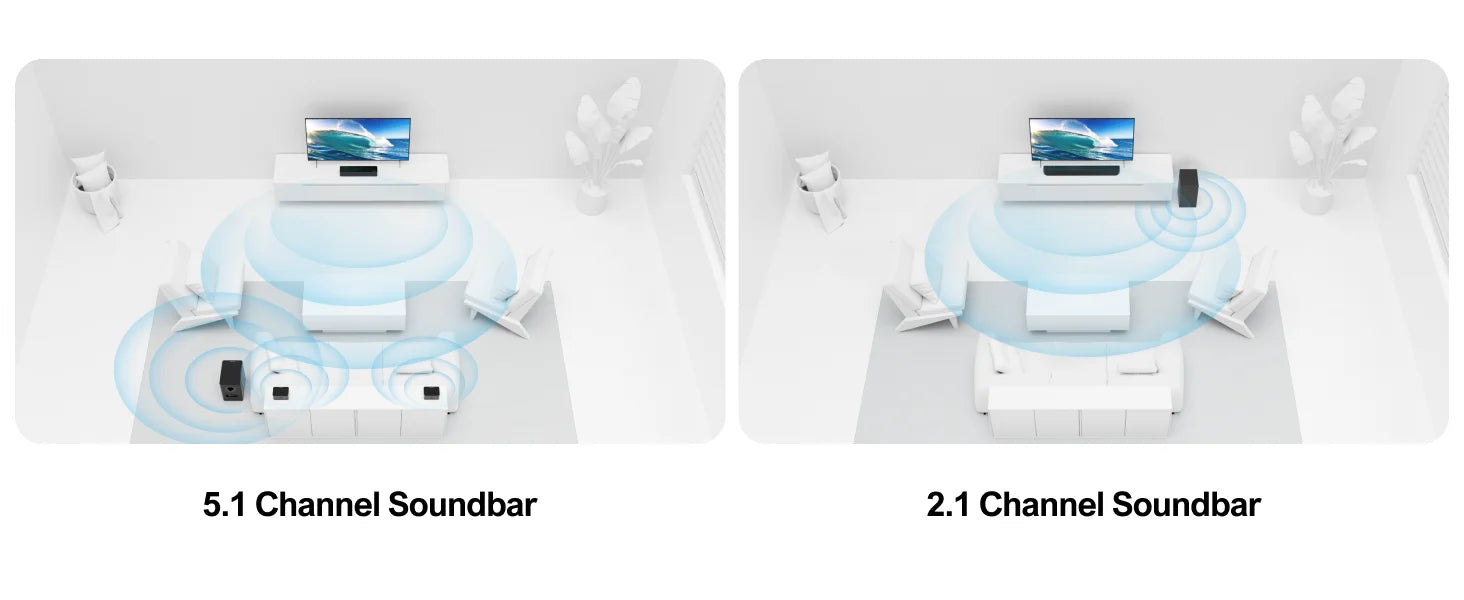 5.1 Channel Soundbar

2.1 Channel Soundbar